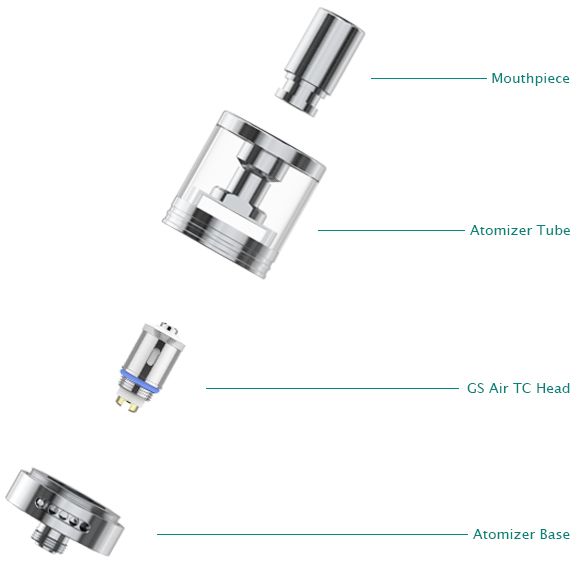 Mouthpiece

Atomizer Tube

GS Air TC Head

Atomizer Base